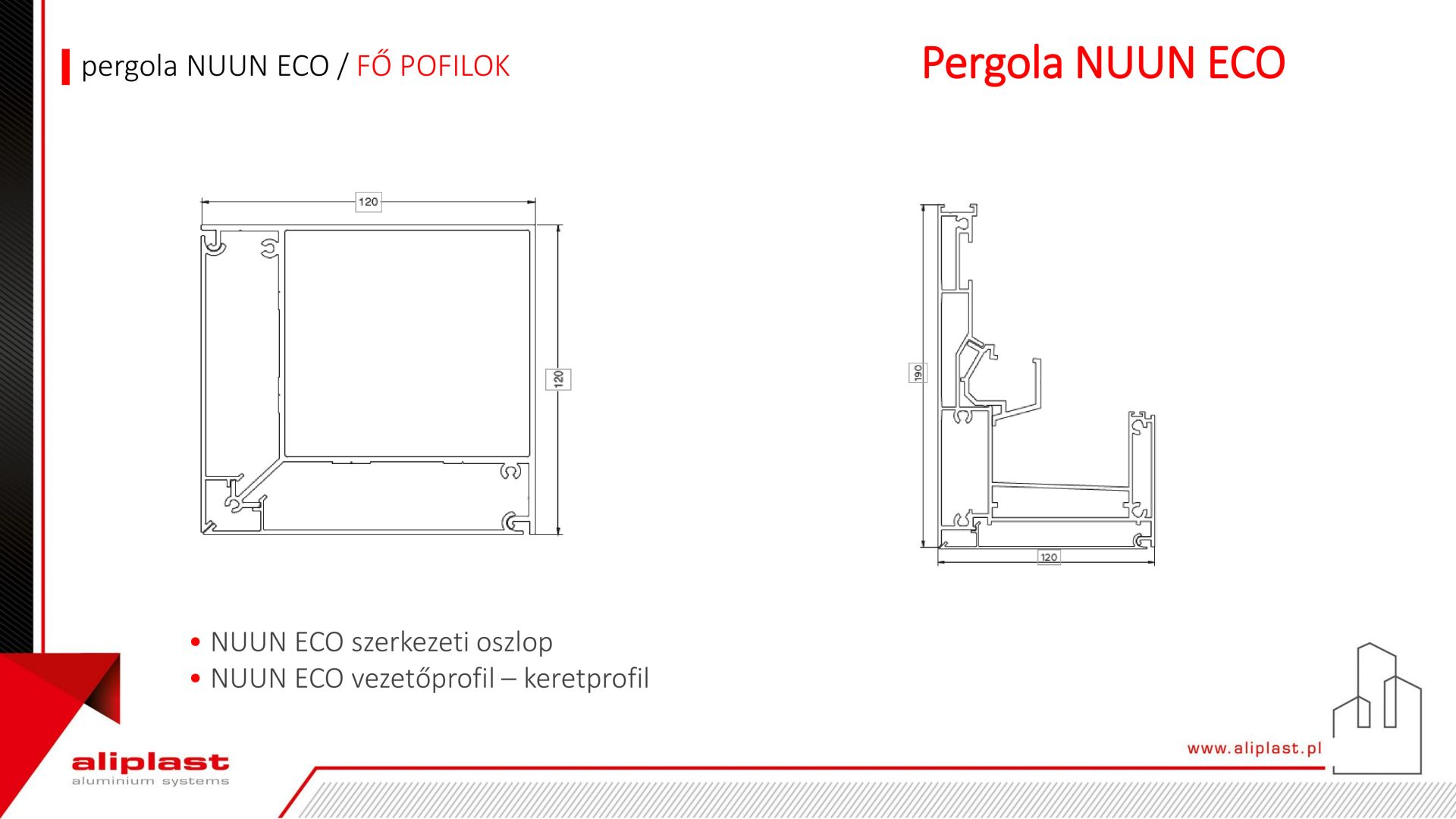 pergola NUUN ECO / FŐ POFILOK

Pergola NUUN ECO

120

120

190

120

• NUUN ECO szerkezeti oszlop
• NUUN ECO vezetőprofil – keretprofil

aliplast
aluminium systems

www.aliplast.pl